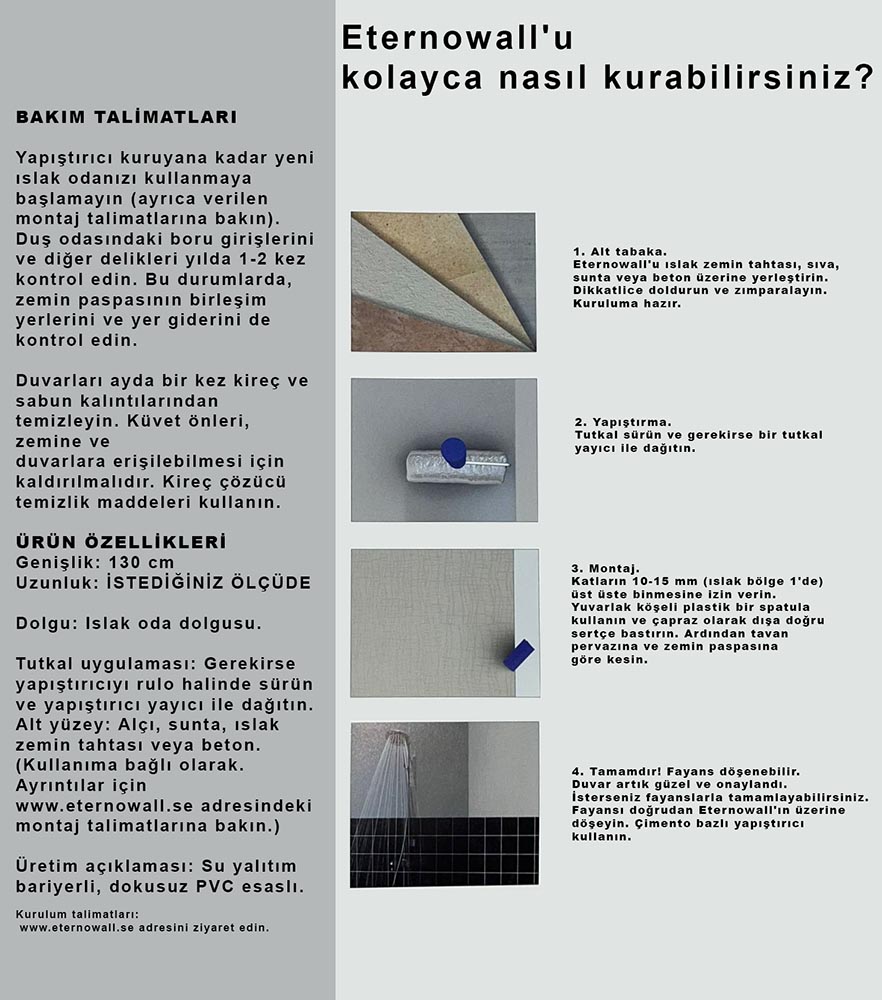 BAKIM TALİMATLARI

Yapıştırıcı kuruyana kadar yeni ıslak odanızı kullanmaya başlamayın (ayrıca verilen montaj talimatlarına bakın). Duş odasındaki boru girişlerini ve diğer delikleri yılda 1-2 kez kontrol edin. Bu durumlarda, zemin paspasının birleşim yerlerini ve yer giderini de kontrol edin.

Duvarları ayda bir kez kireç ve sabun kalıntılarından temizleyin. Küvet önleri, zemine ve duvarlara erişilebilmesi için kaldırılmalıdır. Kireç çözücü temizlik maddeleri kullanın.

ÜRÜN ÖZELLİKLERİ
Genişlik: 130 cm
Uzunluk: İSTEDİĞİNİZ ÖLÇÜDE

Dolgu: Islak oda dolgusu.

Tutkal uygulaması: Gerekirse yapıştırıcıyı rulo halinde sürün ve yapıştırıcı yayıcı ile dağıtın.
Alt yüzey: Alçı, sunta, ıslak zemin tahtası veya beton. (Kullanıma bağlı olarak. Ayrıntılar için www.eternowall.se adresindeki montaj talimatlarına bakın.)

Üretim açıklaması: Su yalıtım bariyerli, dokusuz PVC esaslı.

Kurulum talimatları:
www.eternowall.se adresini ziyaret edin.

Eternowall'u kolayca nasıl kurabilirsiniz?

1. Alt tabaka.
Eternowall'u ıslak zemin tahtası, sıva, sunta veya beton üzerine yerleştirin. Dikkatlice doldurun ve zımparalayın. Kuruluma hazır.

2. Yapıştırma.
Tutkal sürün ve gerekirse bir tutkal yayıcı ile dağıtın.

3. Montaj.
Katların 10-15 mm (ıslak bölge 1'de) üst üste binmesine izin verin. Yuvarlak köşeli plastik bir spatula kullanın ve çapraz olarak dışa doğru sertçe bastırın. Ardından tavan pervazına ve zemin paspasına göre kesin.

4. Tamamdır! Fayans döşenebilir. Duvar artık güzel ve onaylandı. İsterseniz fayanslarla tamamlayabilirsiniz. Fayansı doğrudan Eternowall'ın üzerine döşeyin. Çimento bazlı yapıştırıcı kullanın.